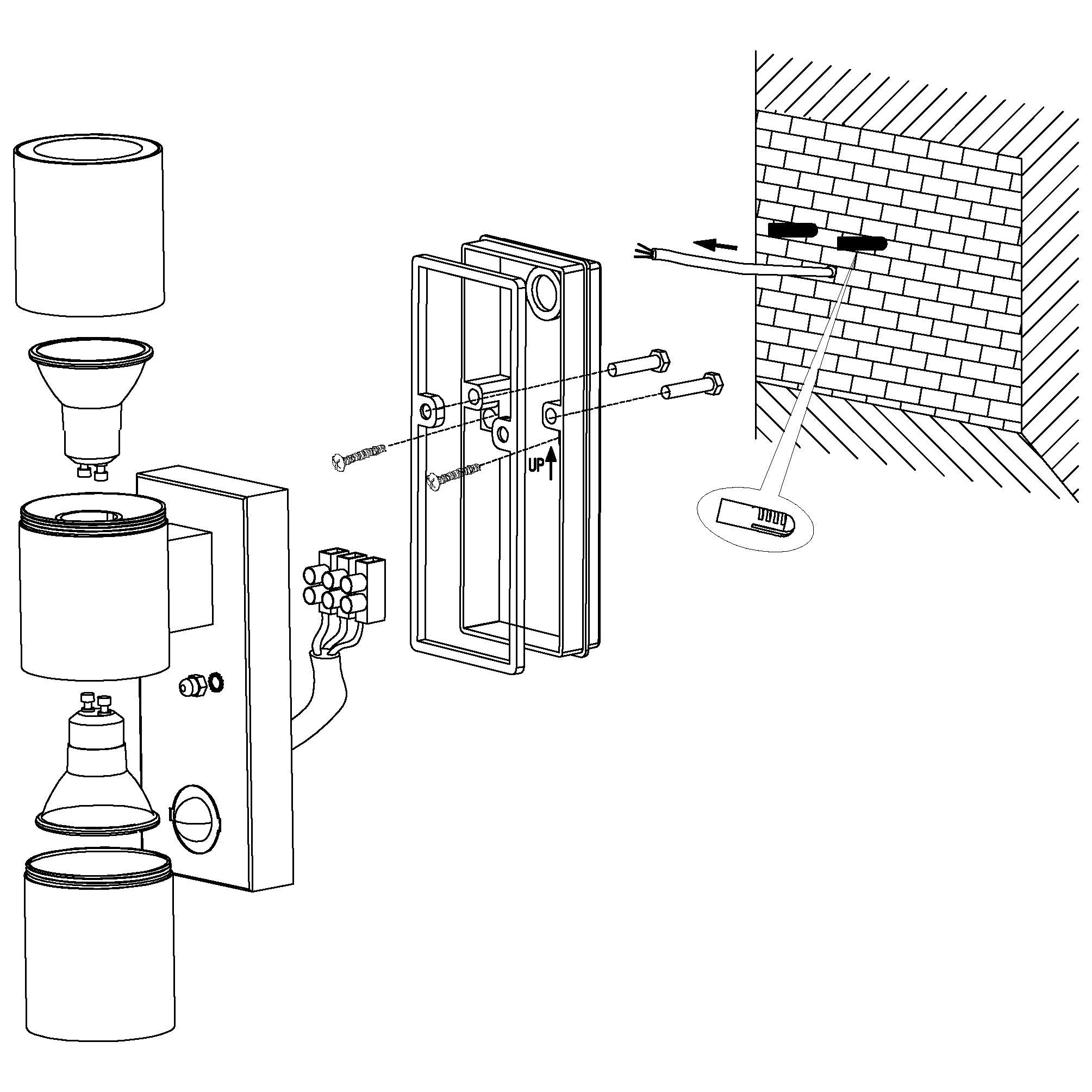 UP