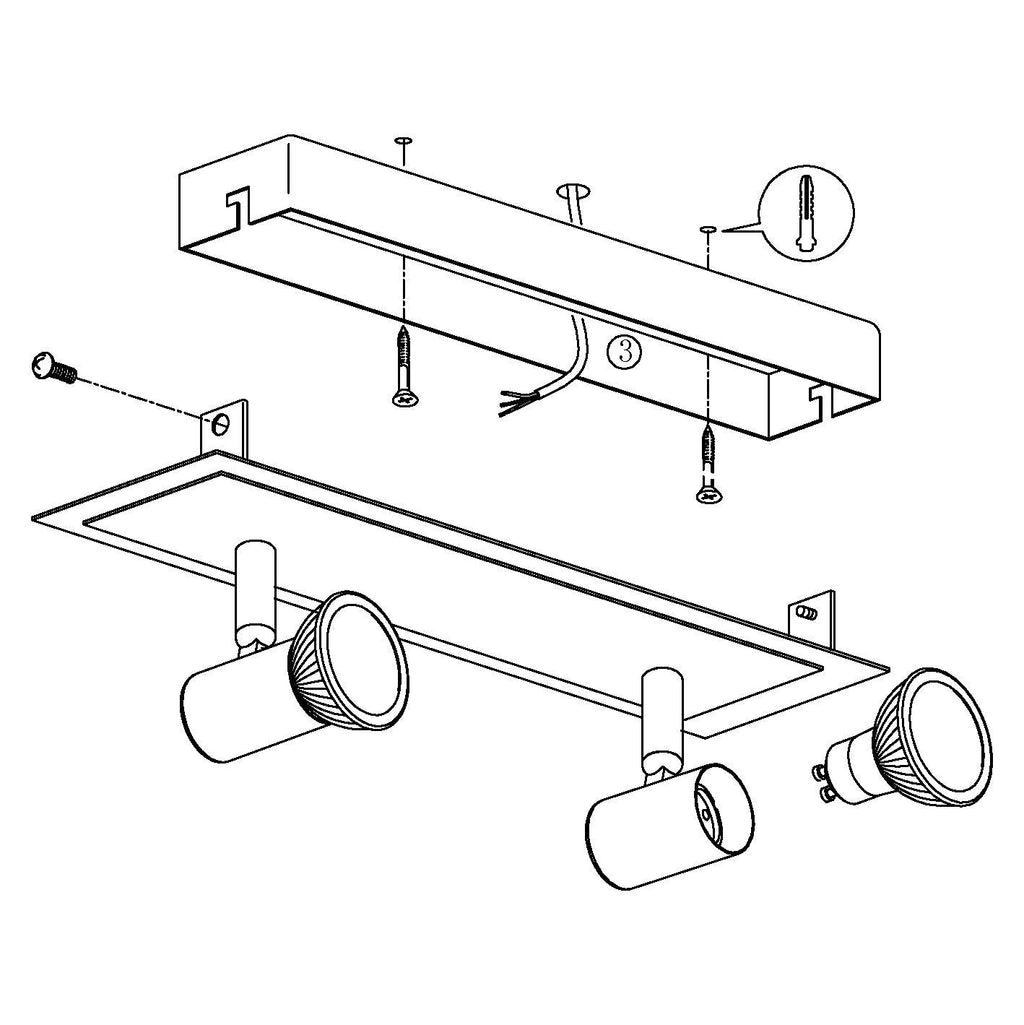 ③