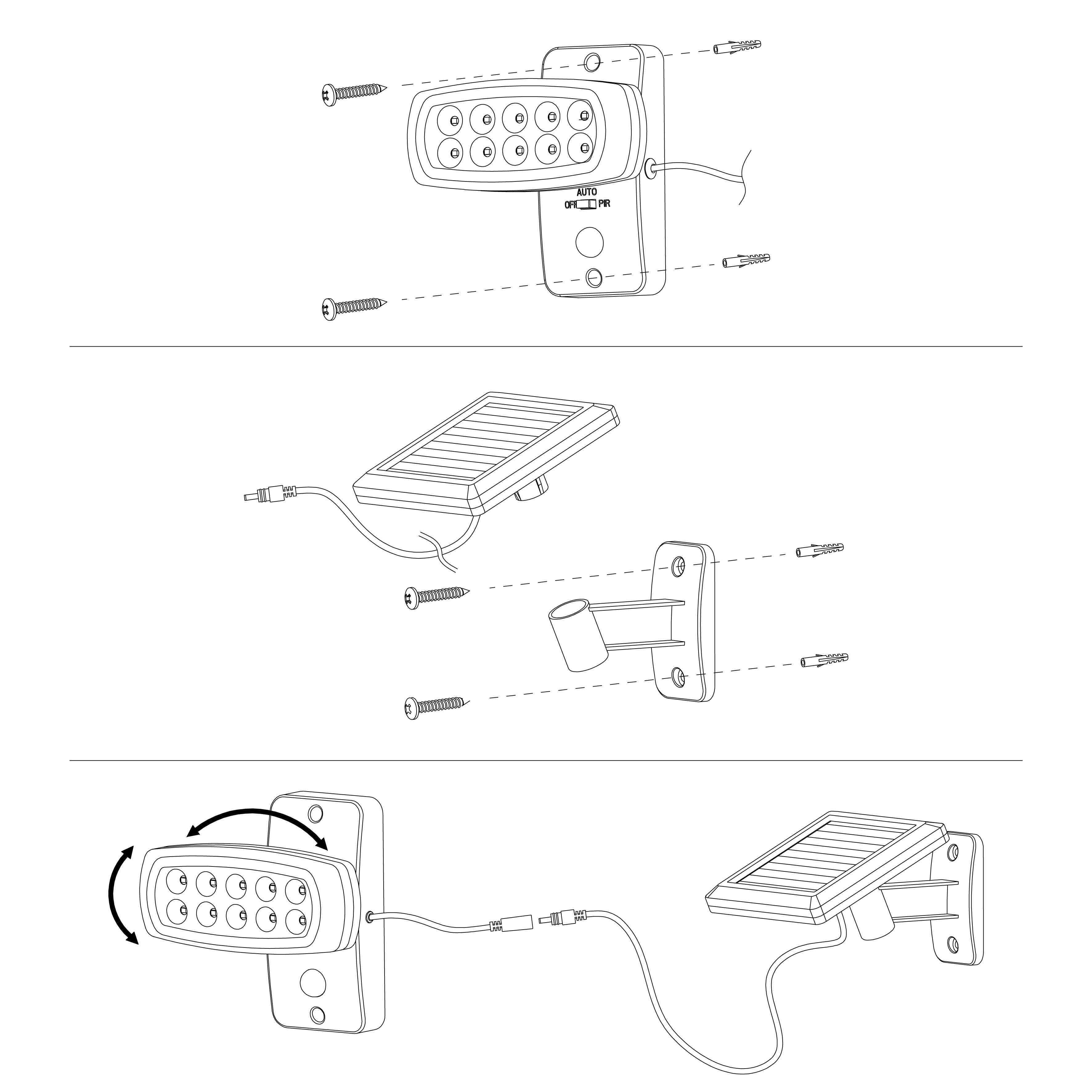 AUTO
OFF PIR