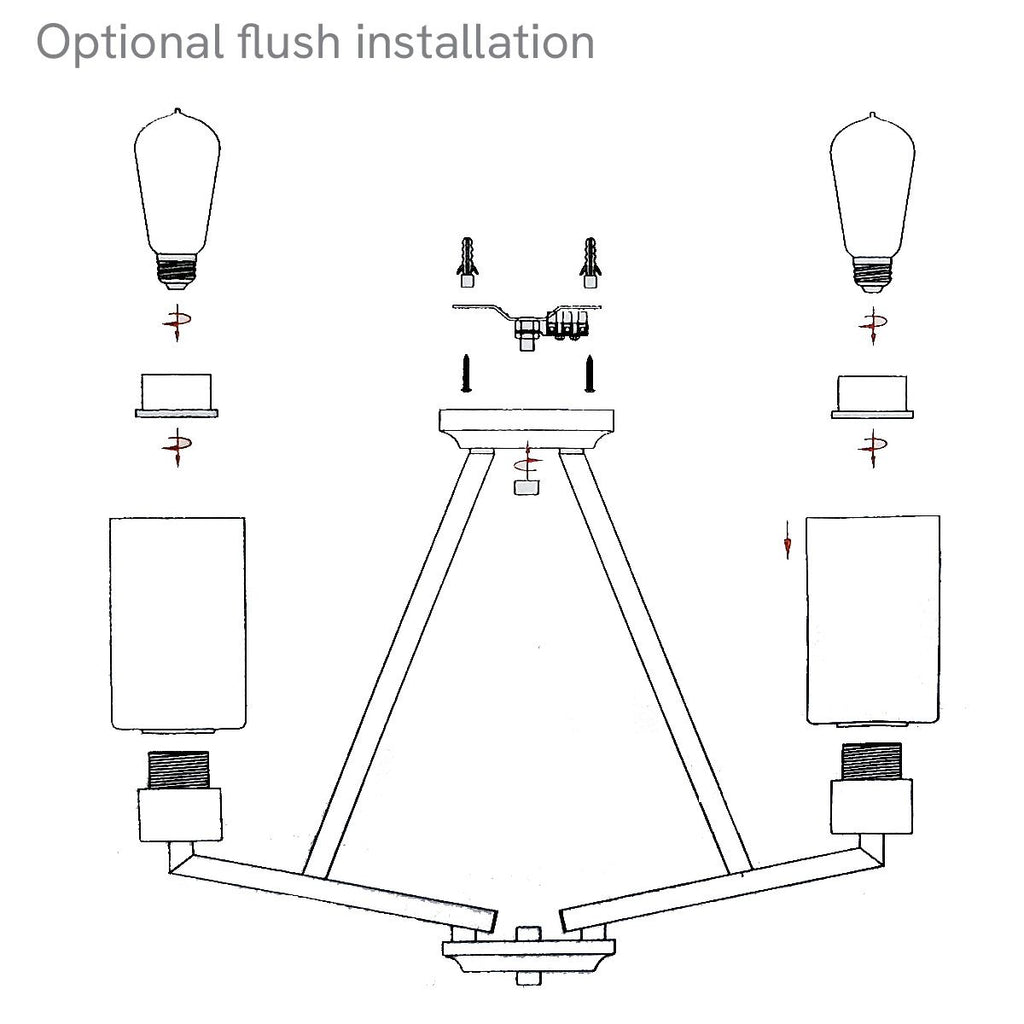 Optional flush installation